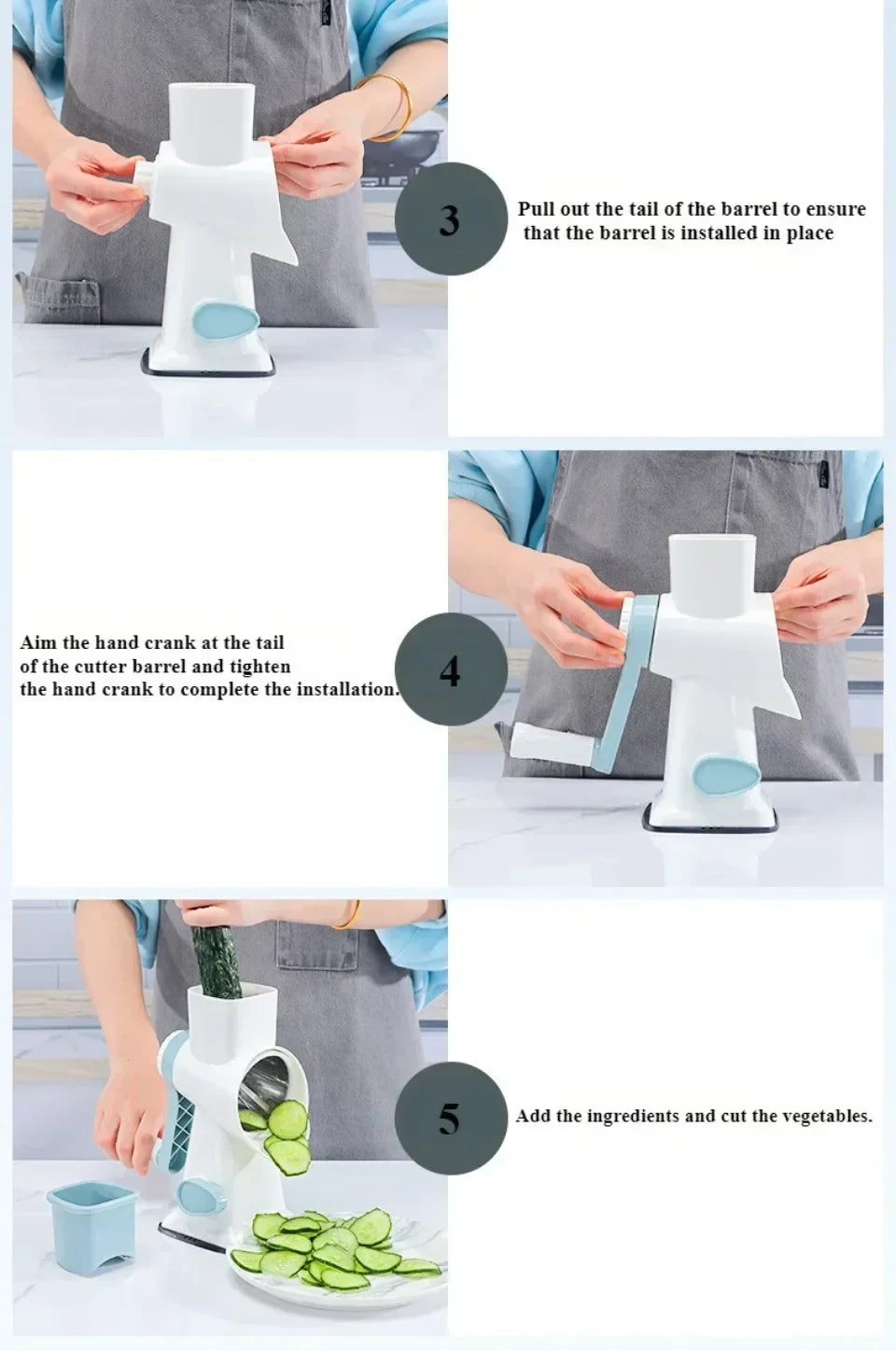 3

Pull out the tail of the barrel to ensure that the barrel is installed in place

Aim the hand crank at the tail of the cutter barrel and tighten the hand crank to complete the installation.

4

5

Add the ingredients and cut the vegetables.