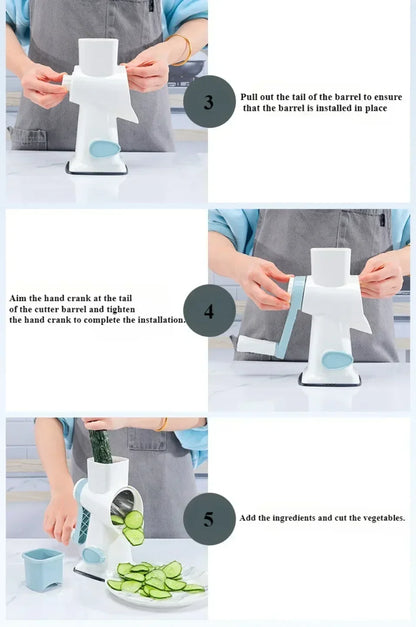 3

Pull out the tail of the barrel to ensure that the barrel is installed in place

Aim the hand crank at the tail of the cutter barrel and tighten the hand crank to complete the installation.

4

5

Add the ingredients and cut the vegetables.