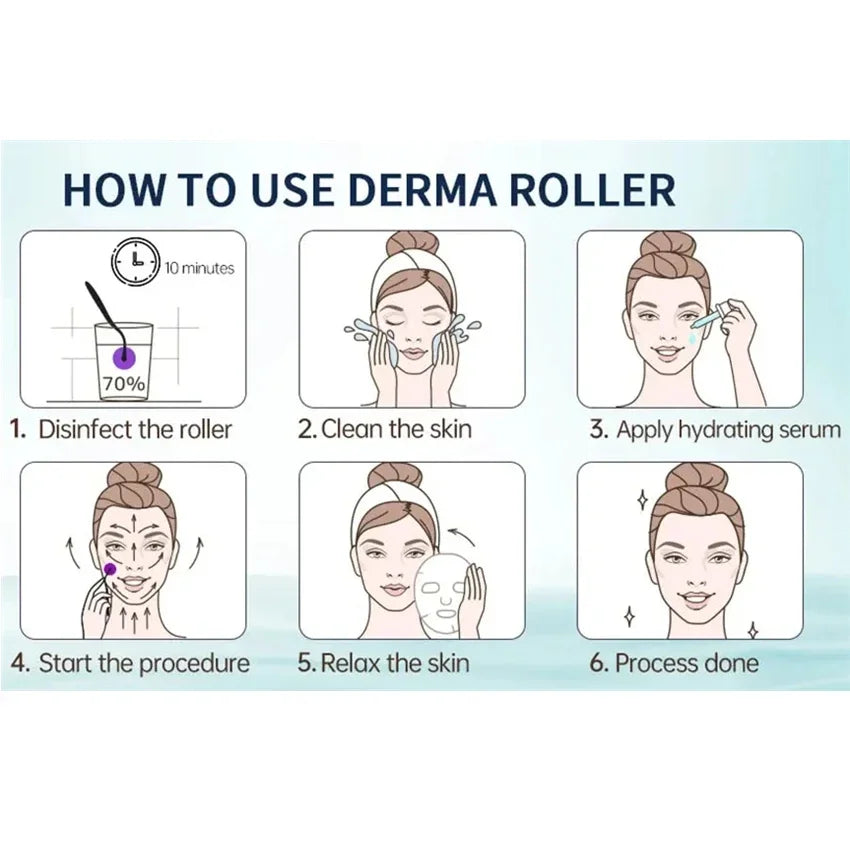 HOW TO USE DERMA ROLLER

10 minutes

70%

1. Disinfect the roller

2. Clean the skin

3. Apply hydrating serum

4. Start the procedure

5. Relax the skin

6. Process done