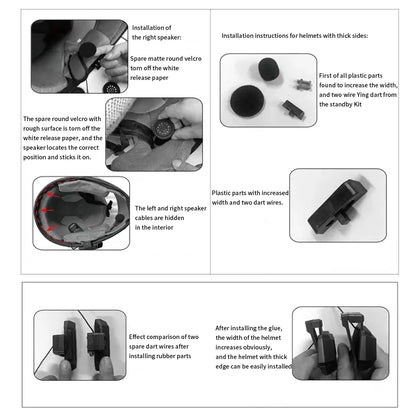 Installation of the right speaker:

Spare matte round velcro torn off the white release paper

The spare round velcro with rough surface is torn off the white release paper, and the speaker locates the correct position and sticks it on.

The left and right speaker cables are hidden in the interior

Installation instructions for helmets with thick sides:

First of all plastic parts found to increase the width, and two wire Ying dart from the standby Kit

Plastic parts with increased width and two dart wires.

Effect comparison of two spare dart wires after installing rubber parts

After installing the glue, the width of the helmet increases obviously, and the helmet with thick edge can be easily installed