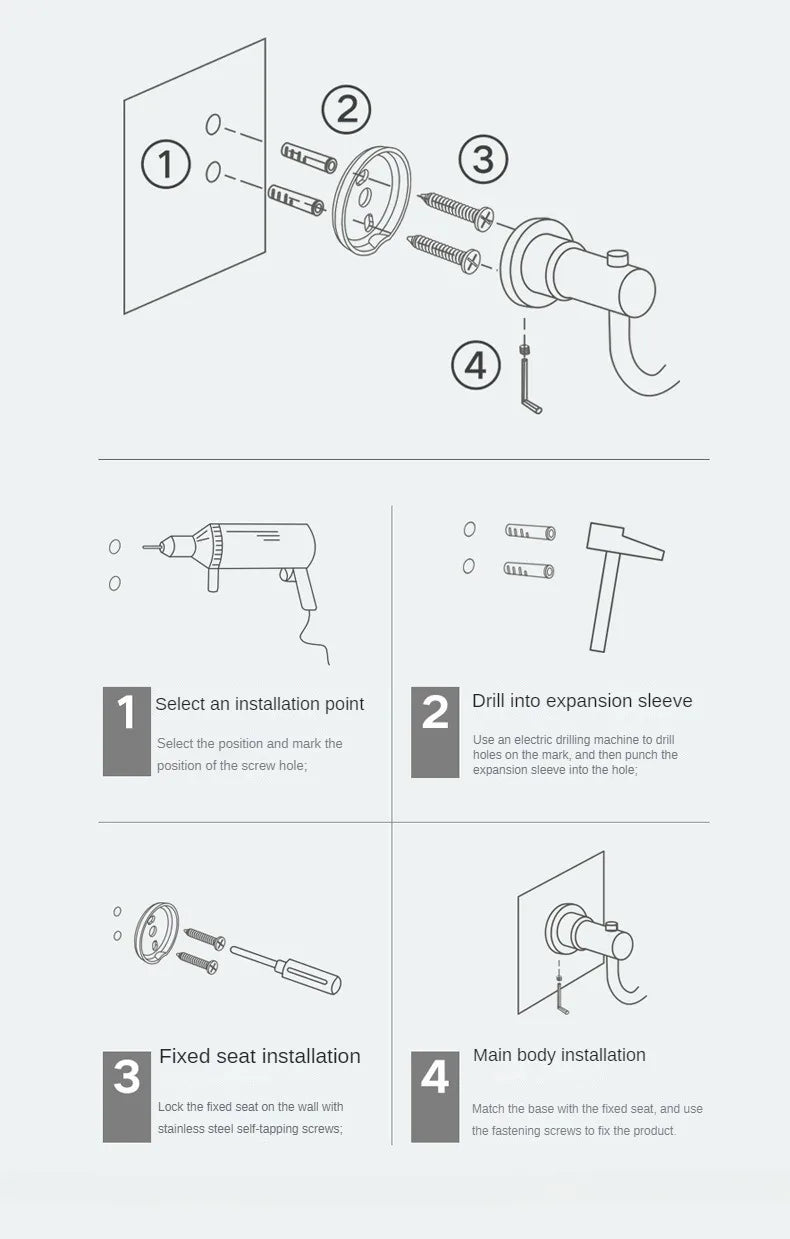 1
2
3
4

1 Select an installation point

Select the position and mark the position of the screw hole;

2 Drill into expansion sleeve

Use an electric drilling machine to drill holes on the mark, and then punch the expansion sleeve into the hole;

3 Fixed seat installation

Lock the fixed seat on the wall with stainless steel self-tapping screws;

4 Main body installation

Match the base with the fixed seat, and use the fastening screws to fix the product.