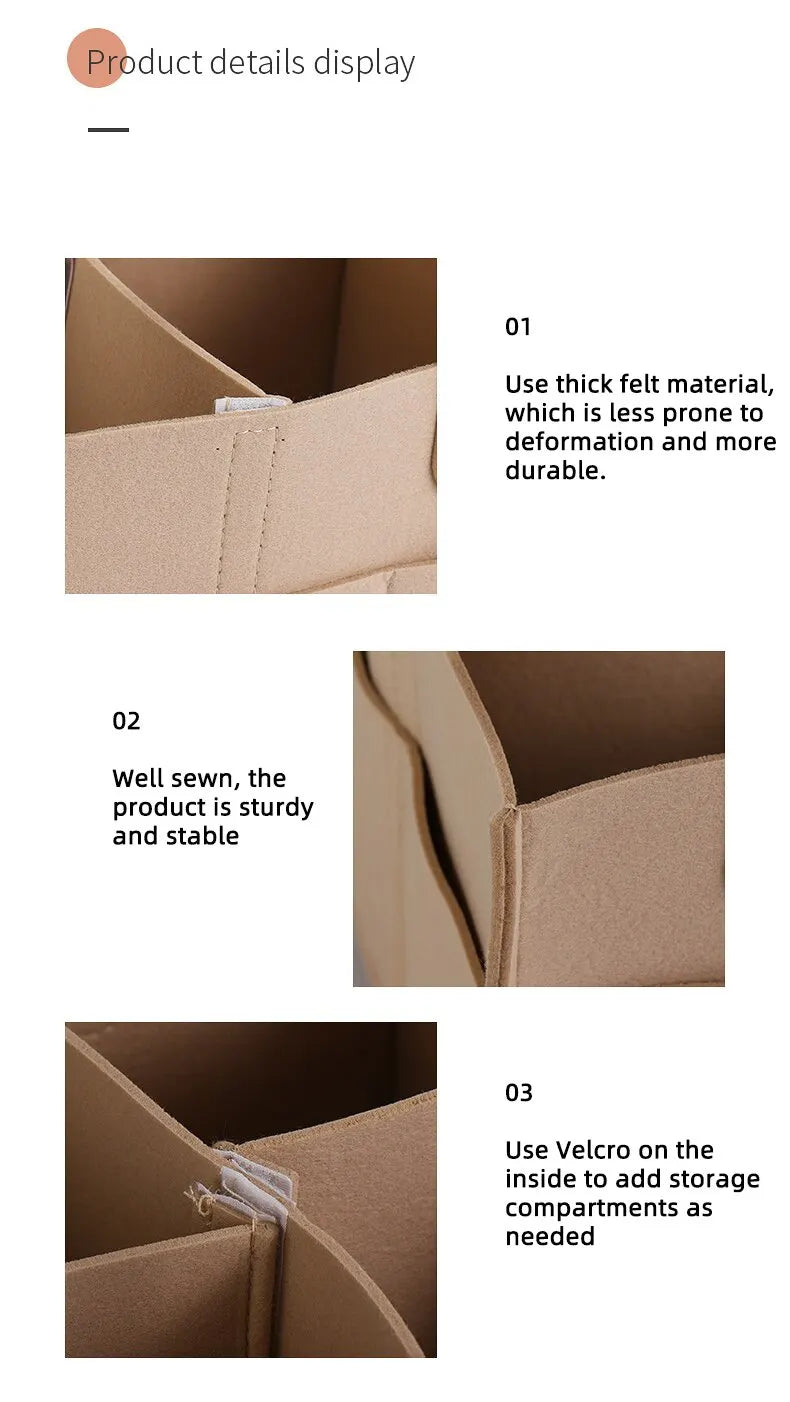 Product details display

01

Use thick felt material, which is less prone to deformation and more durable.

02

Well sewn, the product is sturdy and stable

03

Use Velcro on the inside to add storage compartments as needed