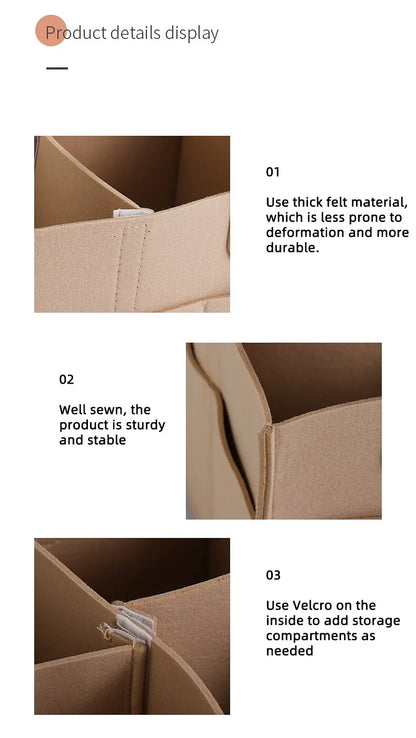 Product details display

01

Use thick felt material, which is less prone to deformation and more durable.

02

Well sewn, the product is sturdy and stable

03

Use Velcro on the inside to add storage compartments as needed