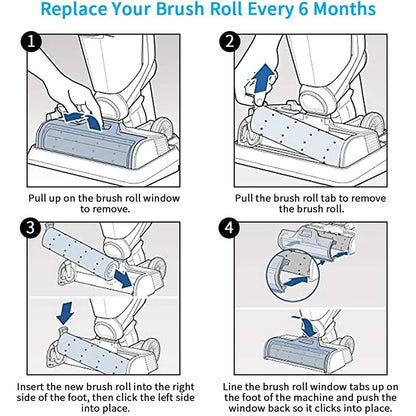 Replace Your Brush Roll Every 6 Months

1

Pull up on the brush roll window to remove.

2

Pull the brush roll tab to remove the brush roll.

3

Insert the new brush roll into the right side of the foot, then click the left side into place.

4

Line the brush roll window tabs up on the foot of the machine and push the window back so it clicks into place.