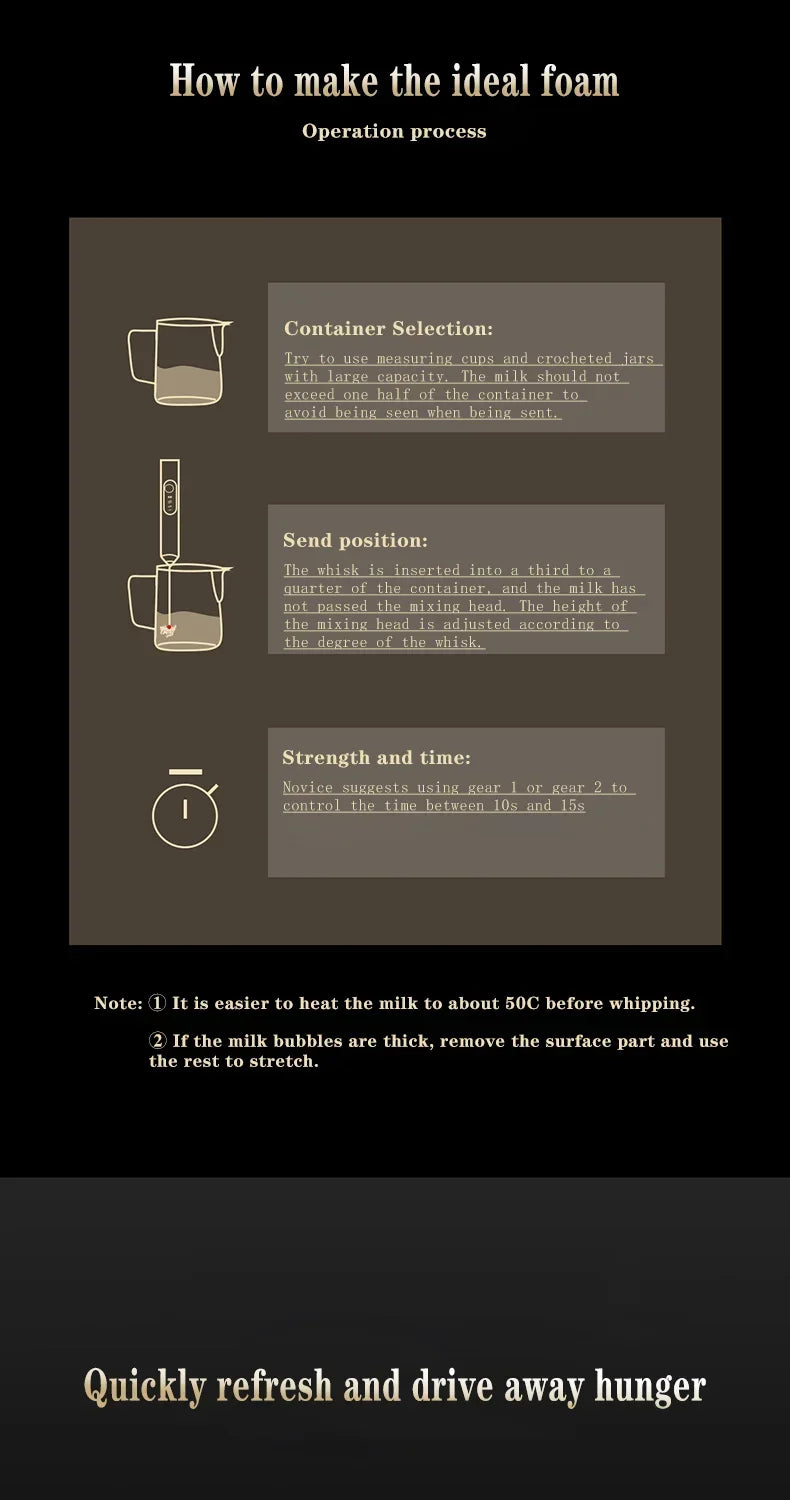 How to make the ideal foam

Operation process

Container Selection:

Try to use measuring cups and crocheted jars with large capacity. The milk should not exceed one half of the container to avoid being seen when being sent.

Send position:

The whisk is inserted into a third to a quarter of the container, and the milk has not passed the mixing head. The height of the mixing head is adjusted according to the degree of the whisk.

Strength and time:

Novice suggests using gear 1 or gear 2 to control the time between 10s and 15s

Note: ① It is easier to heat the milk to about 50C before whipping.

② If the milk bubbles are thick, remove the surface part and use the rest to stretch.

Quickly refresh and drive away hunger