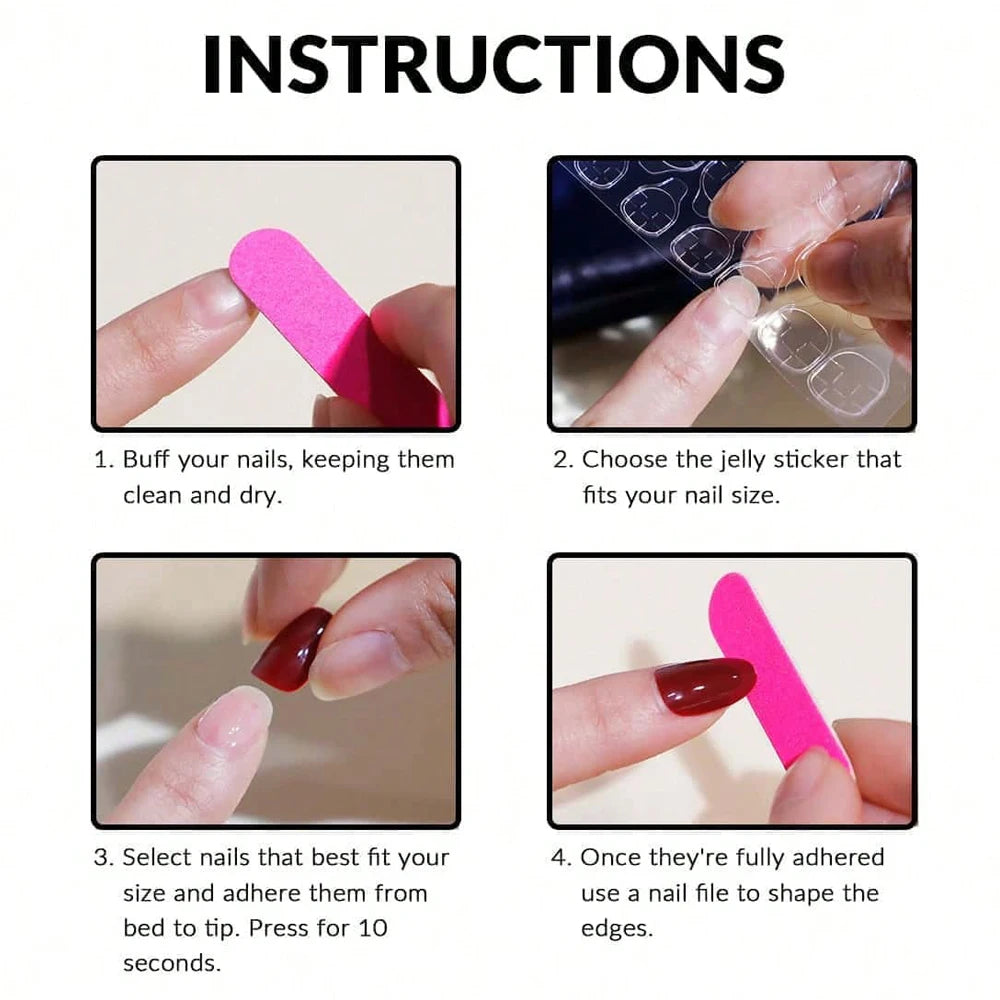 INSTRUCTIONS

1. Buff your nails, keeping them clean and dry.

2. Choose the jelly sticker that fits your nail size.

3. Select nails that best fit your size and adhere them from bed to tip. Press for 10 seconds.

4. Once they're fully adhered use a nail file to shape the edges.