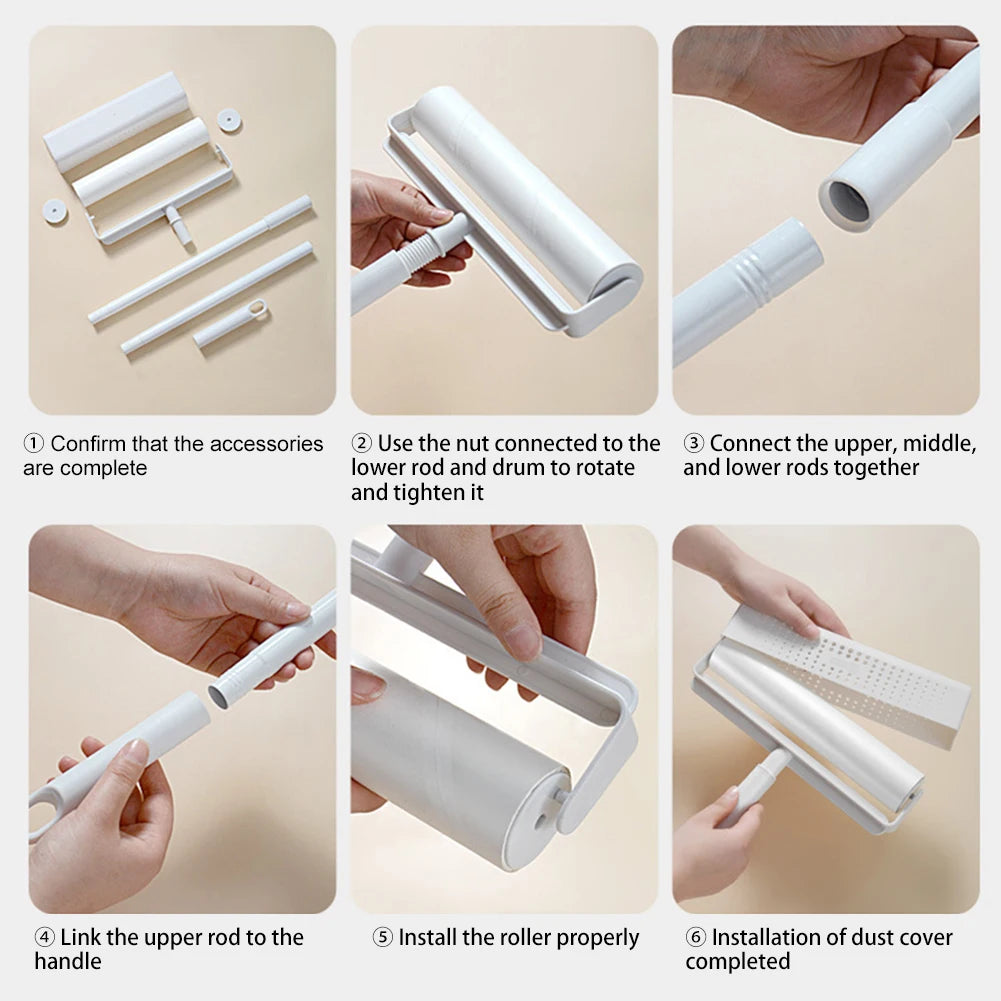 ① Confirm that the accessories are complete

② Use the nut connected to the lower rod and drum to rotate and tighten it

③ Connect the upper, middle, and lower rods together

④ Link the upper rod to the handle

⑤ Install the roller properly

⑥ Installation of dust cover completed