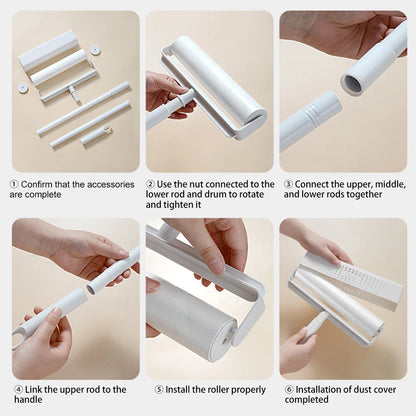 ① Confirm that the accessories are complete

② Use the nut connected to the lower rod and drum to rotate and tighten it

③ Connect the upper, middle, and lower rods together

④ Link the upper rod to the handle

⑤ Install the roller properly

⑥ Installation of dust cover completed