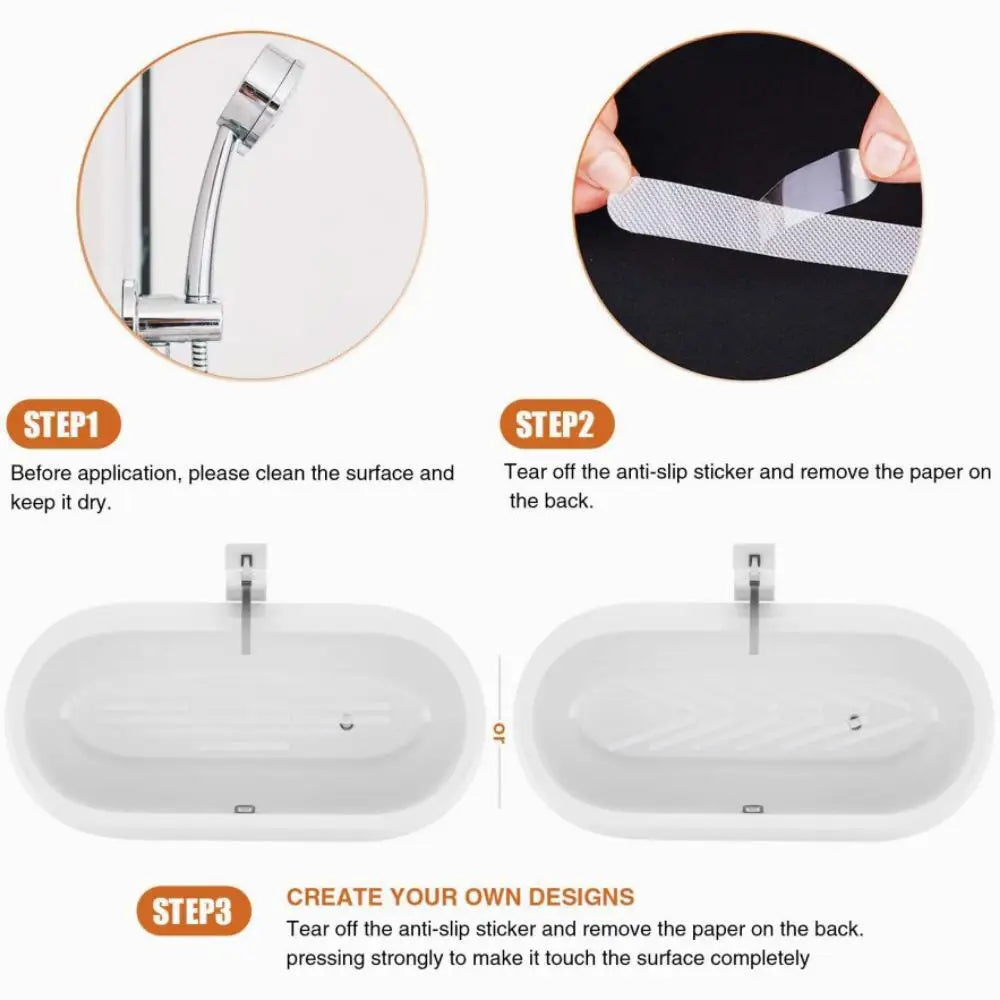 STEP1

Before application, please clean the surface and keep it dry.

STEP2

Tear off the anti-slip sticker and remove the paper on the back.

or

STEP3

CREATE YOUR OWN DESIGNS

Tear off the anti-slip sticker and remove the paper on the back. pressing strongly to make it touch the surface completely