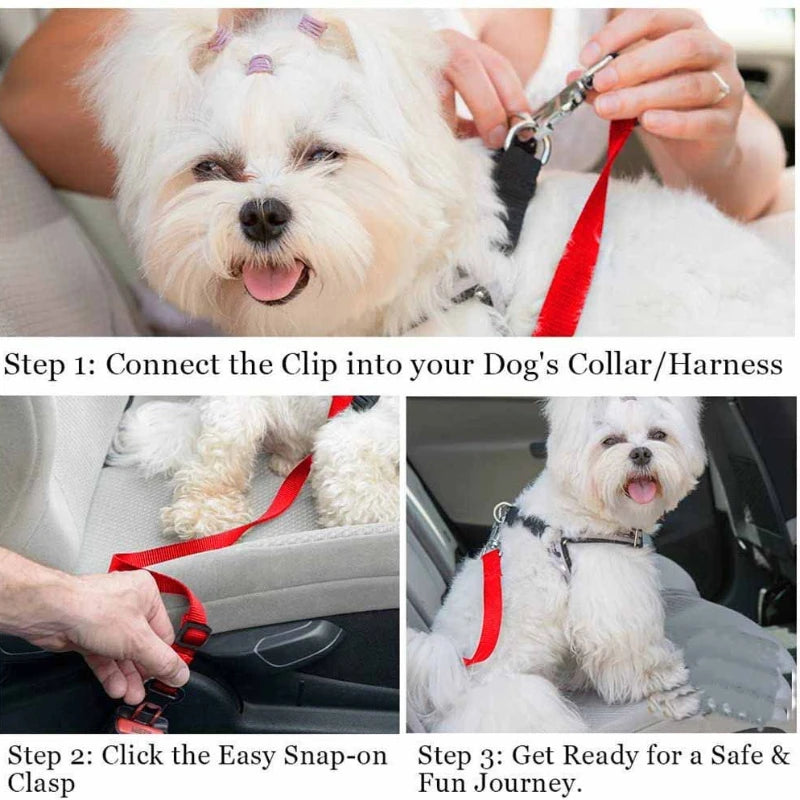 Step 1: Connect the Clip into your Dog's Collar/Harness

Step 2: Click the Easy Snap-on Clasp

Step 3: Get Ready for a Safe & Fun Journey.