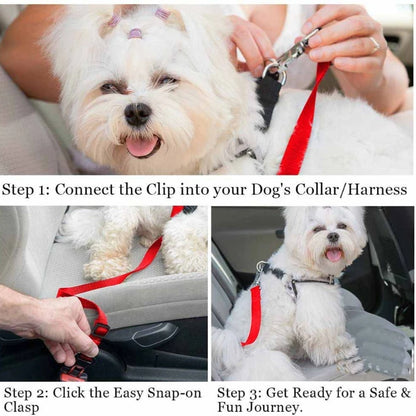 Step 1: Connect the Clip into your Dog's Collar/Harness

Step 2: Click the Easy Snap-on Clasp

Step 3: Get Ready for a Safe & Fun Journey.