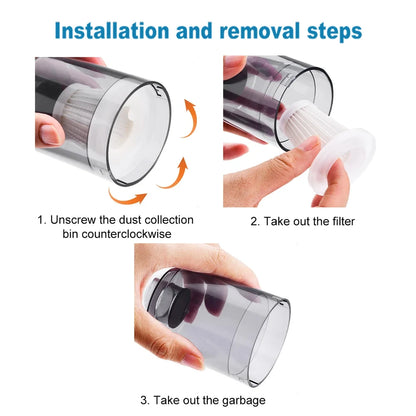 Installation and removal steps

1. Unscrew the dust collection bin counterclockwise

2. Take out the filter

3. Take out the garbage