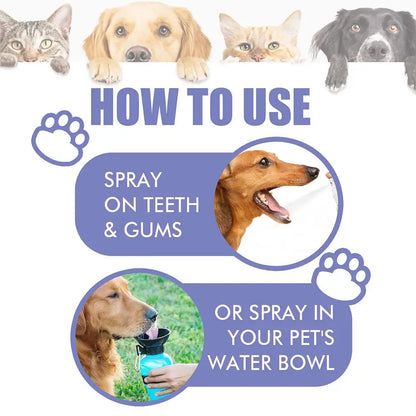 HOW TO USE

SPRAY ON TEETH & GUMS

OR SPRAY IN YOUR PET'S WATER BOWL