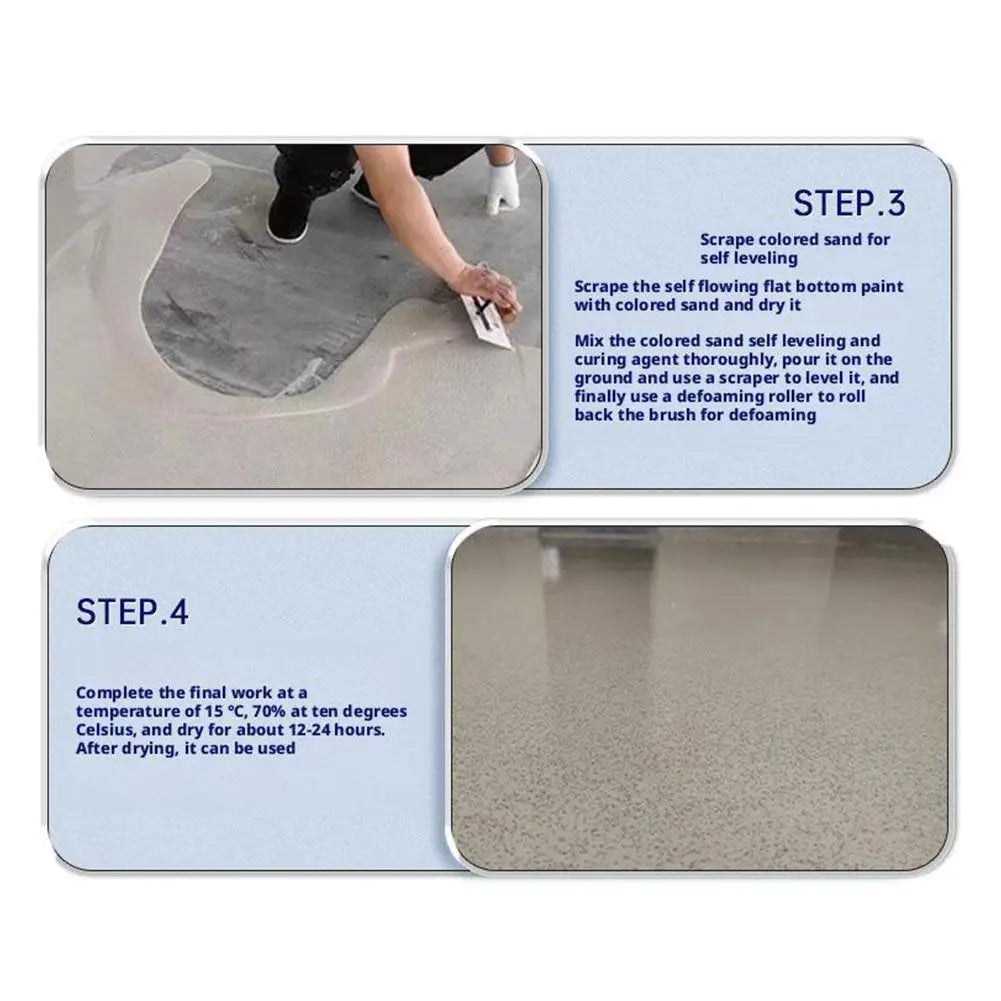 STEP.3

Scrape colored sand for self leveling

Scrape the self flowing flat bottom paint with colored sand and dry it

Mix the colored sand self leveling and curing agent thoroughly, pour it on the ground and use a scraper to level it, and finally use a defoaming roller to roll back the brush for defoaming

STEP.4

Complete the final work at a temperature of 15 °C, 70% at ten degrees Celsius, and dry for about 12-24 hours. After drying, it can be used