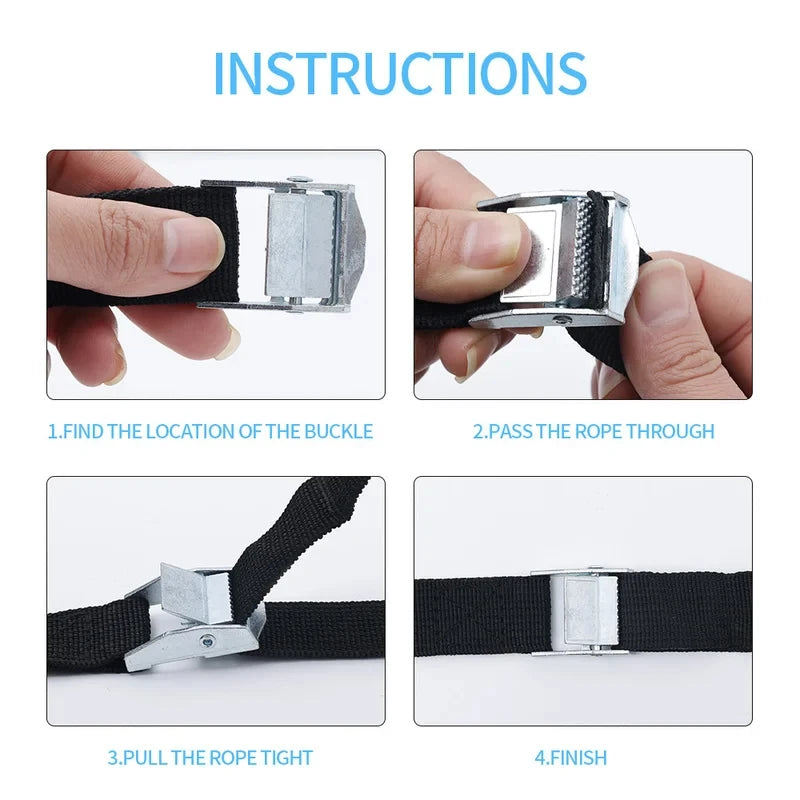 INSTRUCTIONS

1.FIND THE LOCATION OF THE BUCKLE

2.PASS THE ROPE THROUGH

3.PULL THE ROPE TIGHT

4.FINISH