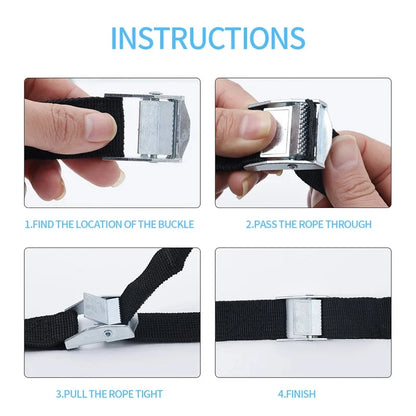 INSTRUCTIONS

1.FIND THE LOCATION OF THE BUCKLE

2.PASS THE ROPE THROUGH

3.PULL THE ROPE TIGHT

4.FINISH