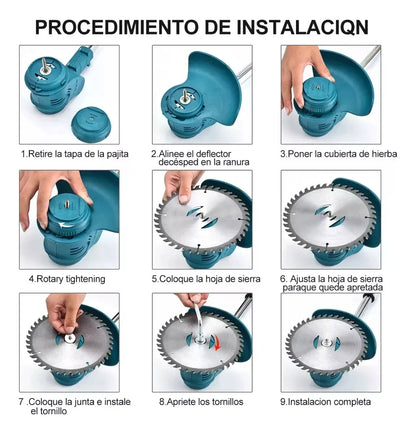 PROCEDIMIENTO DE INSTALACIQN

1.Retire la tapa de la pajita

2.Alinee el deflector decésped en la ranura

3.Poner la cubierta de hierba

4.Rotary tightening

5.Coloque la hoja de sierra

6. Ajusta la hoja de sierra paraque quede apretada

7 .Coloque la junta e instale el tornillo

8.Apriete los tornillos

9.Instalacion completa