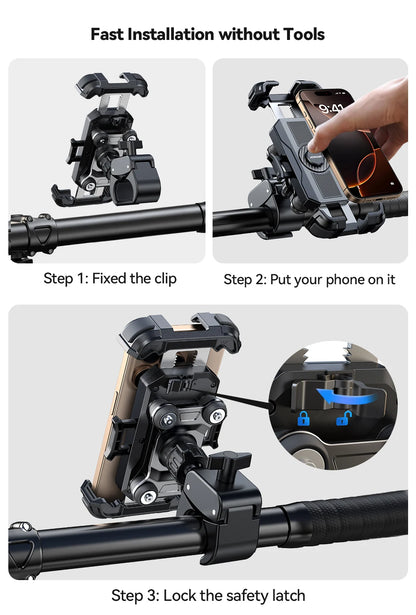 Fast Installation without Tools

9:41

Step 1: Fixed the clip

Step 2: Put your phone on it

Step 3: Lock the safety latch