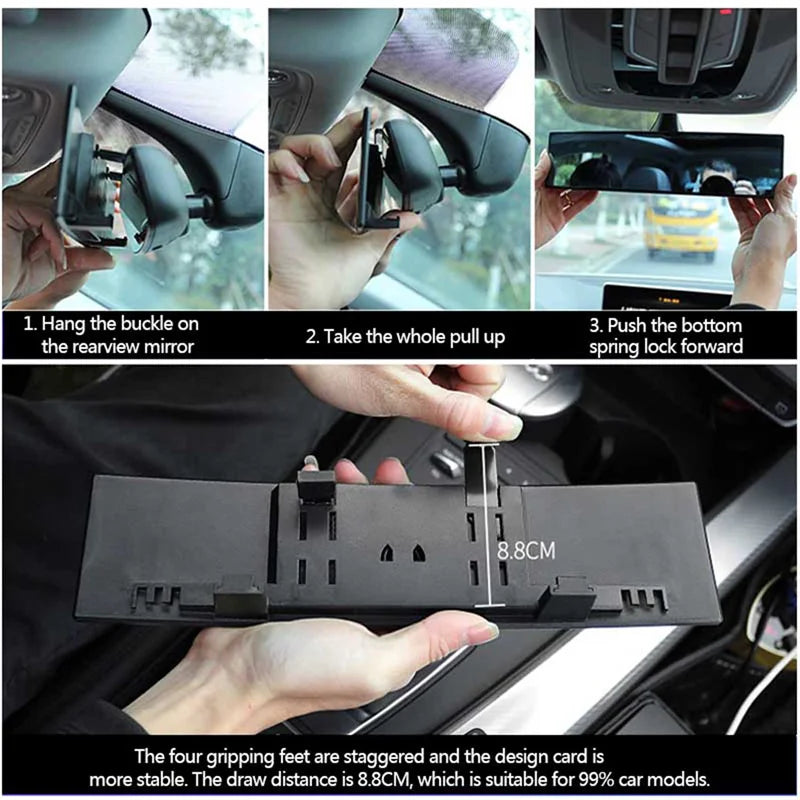 1. Hang the buckle on the rearview mirror

2. Take the whole pull up

3. Push the bottom spring lock forward

8.8CM

The four gripping feet are staggered and the design card is more stable. The draw distance is 8.8CM, which is suitable for 99% car models.