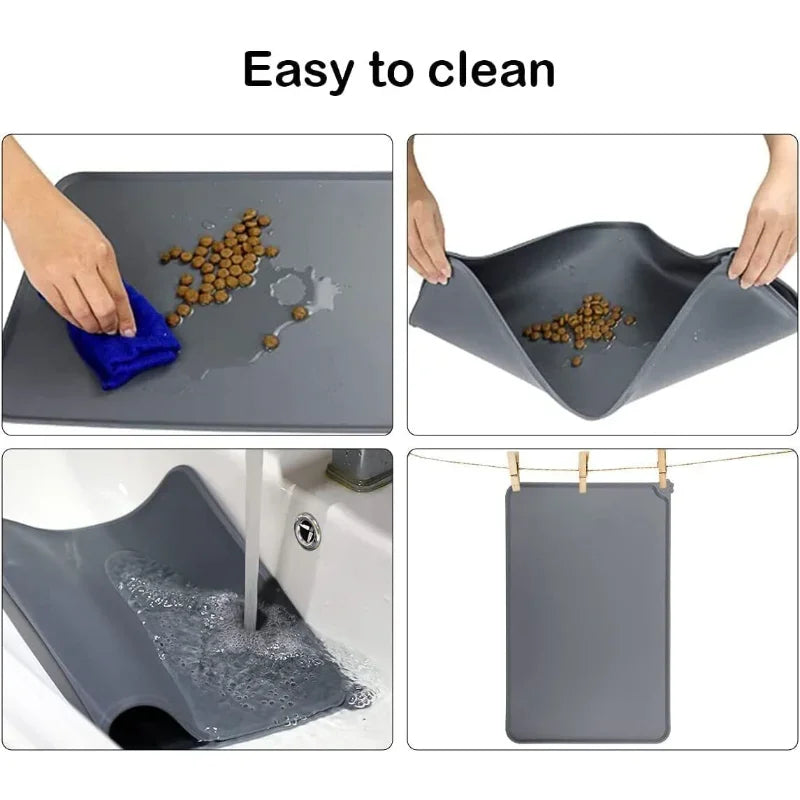 Easy to clean