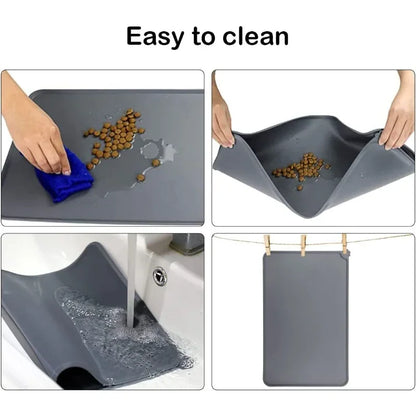 Easy to clean