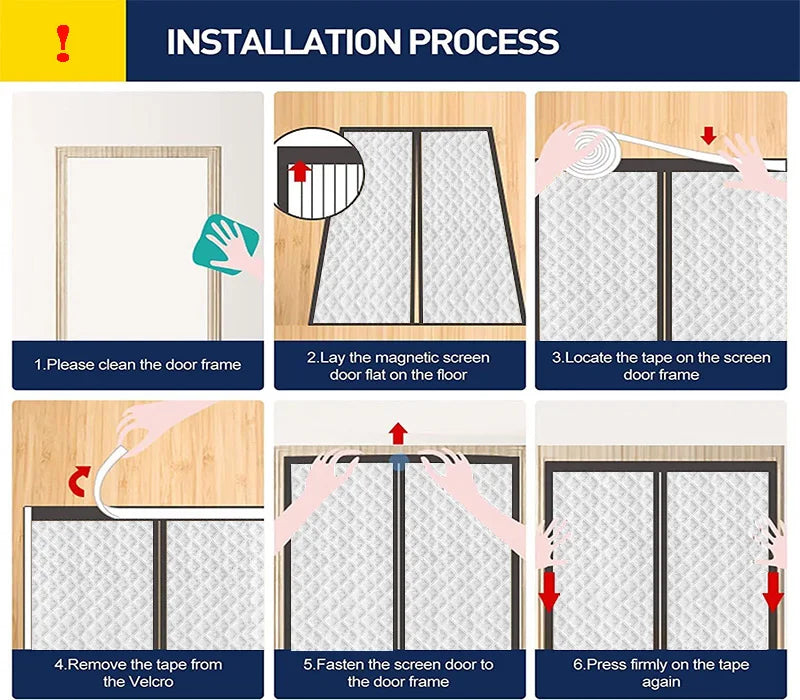 !

INSTALLATION PROCESS

1.Please clean the door frame

2.Lay the magnetic screen door flat on the floor

3.Locate the tape on the screen door frame

4.Remove the tape from the Velcro

5.Fasten the screen door to the door frame

6.Press firmly on the tape again