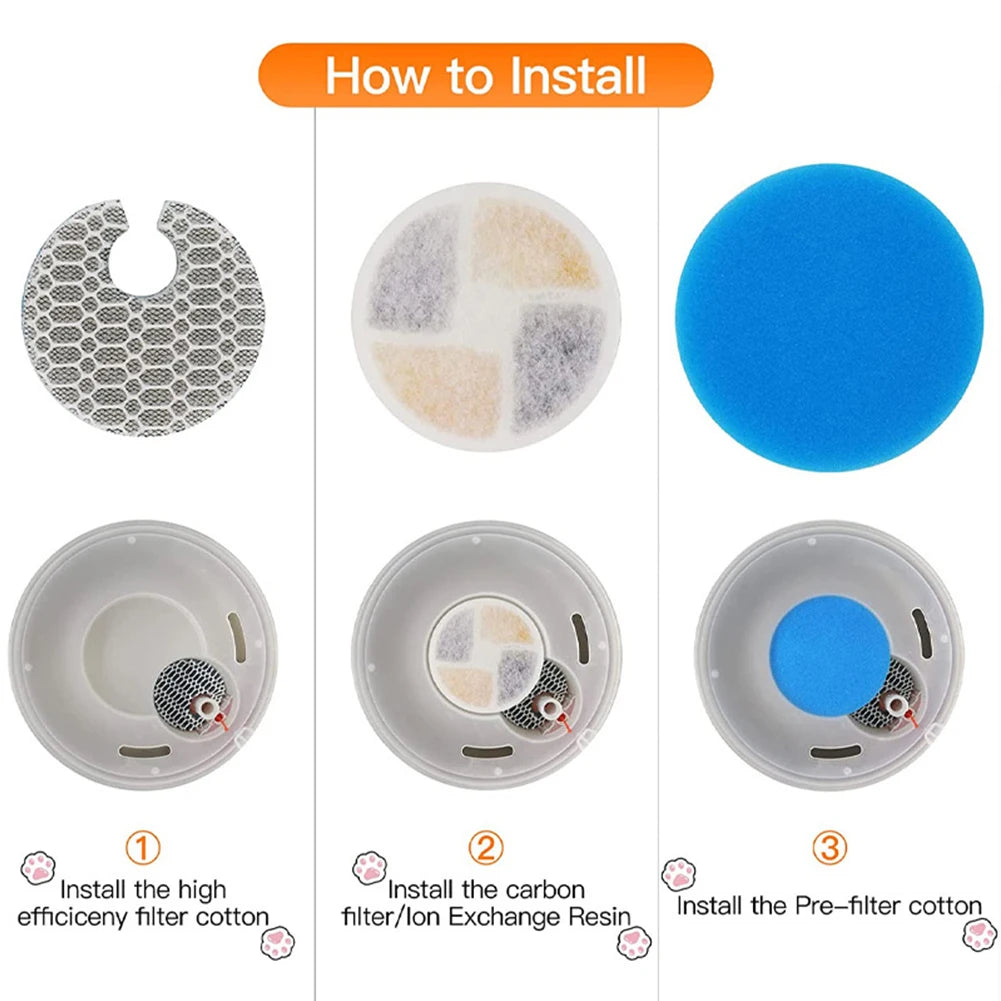 How to Install

①
Install the high efficiceny filter cotton

②
Install the carbon filter/Ion Exchange Resin

③
Install the Pre-filter cotton