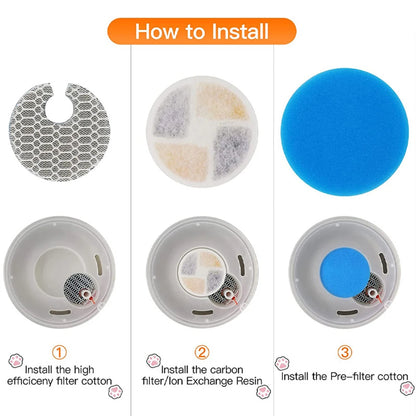 How to Install

①
Install the high efficiceny filter cotton

②
Install the carbon filter/Ion Exchange Resin

③
Install the Pre-filter cotton