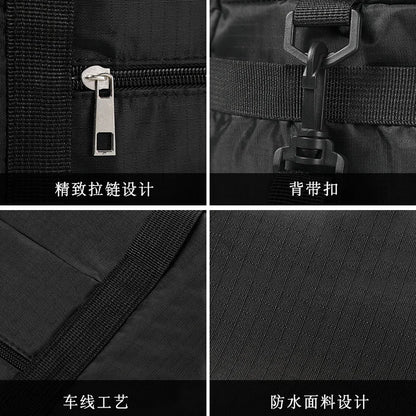 精致拉链设计

背带扣

车线工艺

防水面料设计