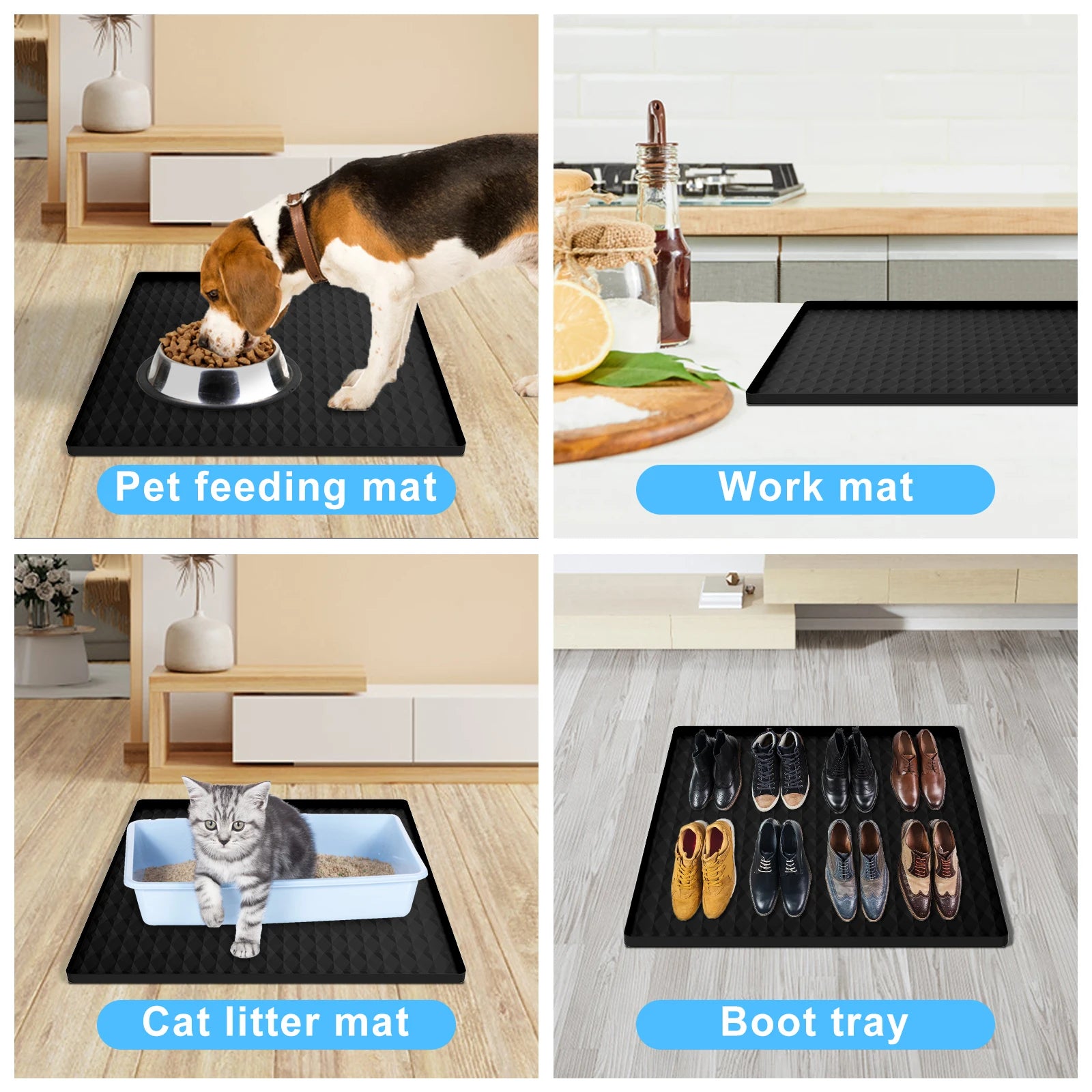 Pet feeding mat

Work mat

Cat litter mat

Boot tray