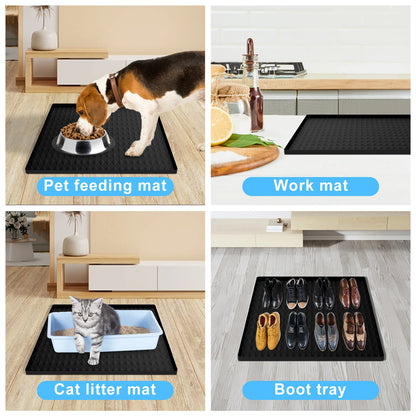 Pet feeding mat

Work mat

Cat litter mat

Boot tray