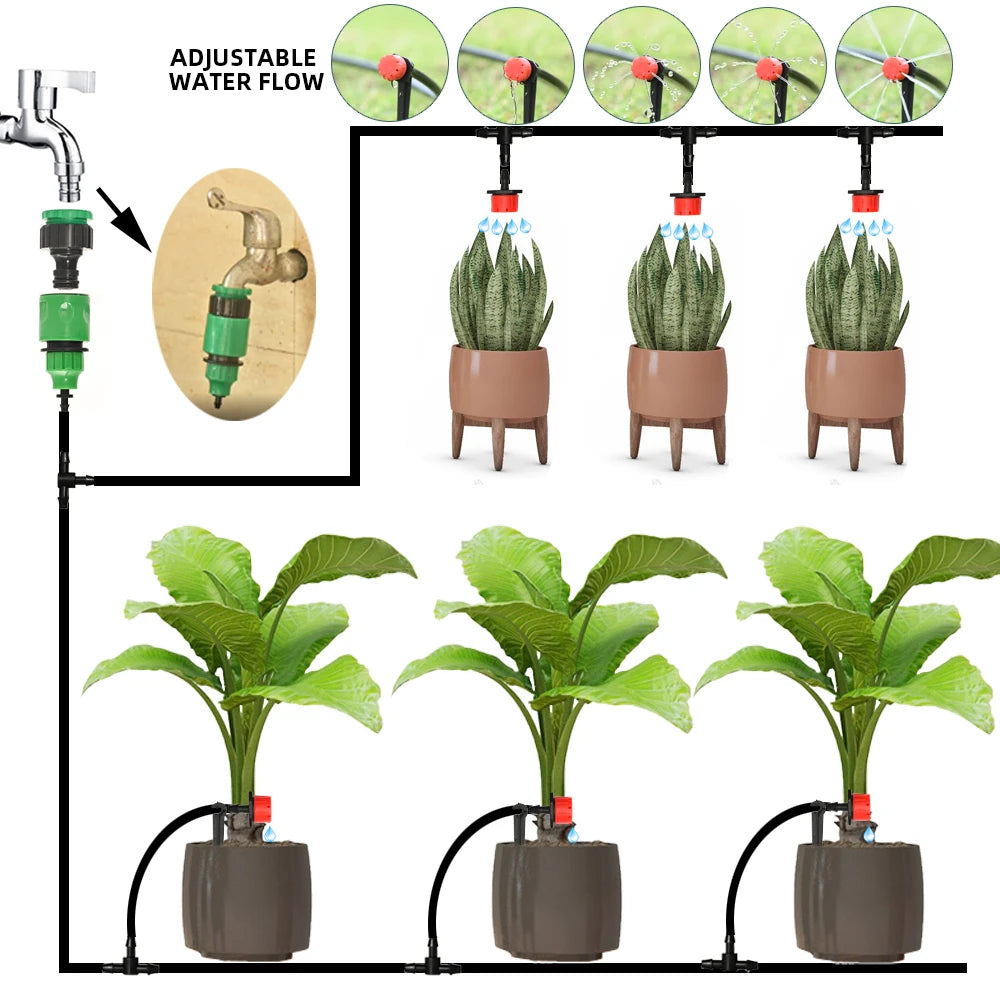 ADJUSTABLE
WATER FLOW