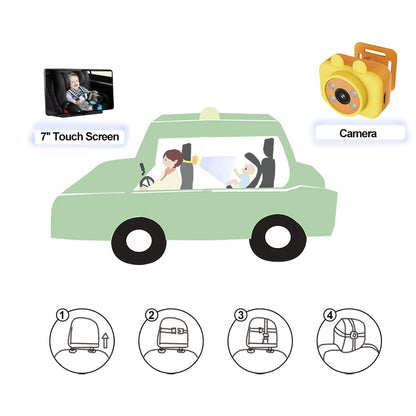 7" Touch Screen

Camera

1

2

3

4