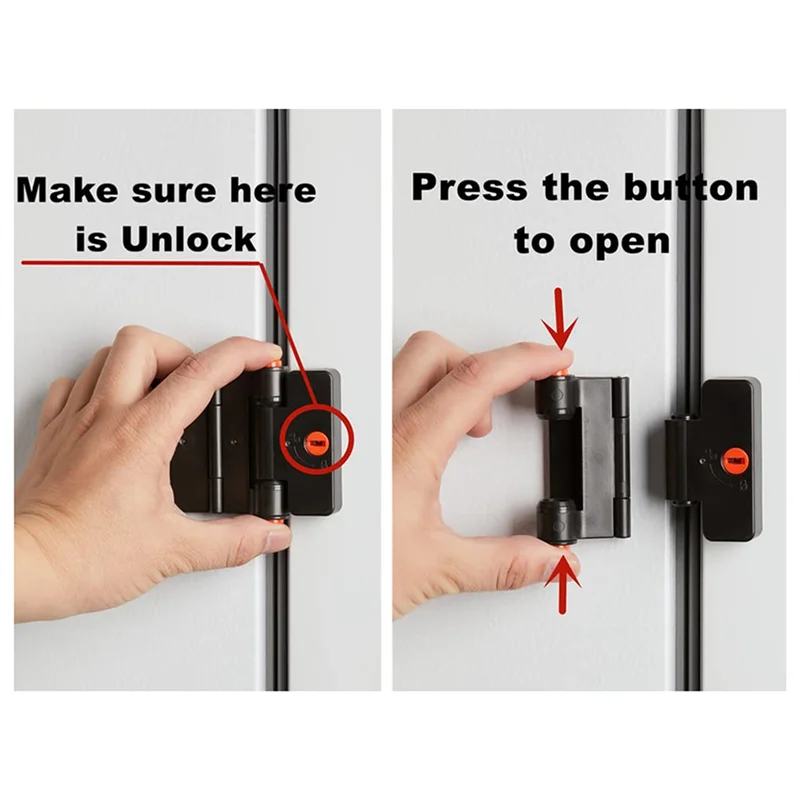 Make sure here is Unlock

Press the button to open