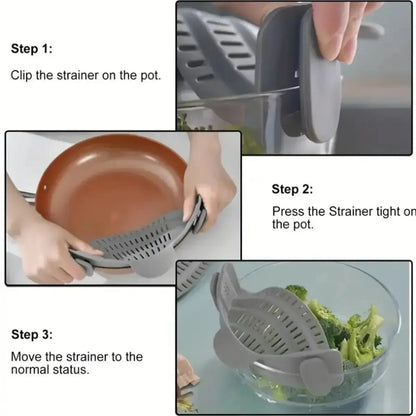 Step 1:

Clip the strainer on the pot.

Step 2:

Press the Strainer tight on the pot.

Step 3:

Move the strainer to the normal status.