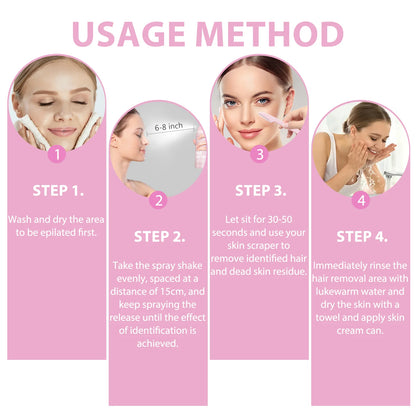 USAGE METHOD

1

STEP 1.

Wash and dry the area to be epilated first.

6-8 inch

2

STEP 2.

Take the spray shake evenly, spaced at a distance of 15cm, and keep spraying the release until the effect of identification is achieved.

3

STEP 3.

Let sit for 30-50 seconds and use your skin scraper to remove identified hair and dead skin residue.

4

STEP 4.

Immediately rinse the hair removal area with lukewarm water and dry the skin with a towel and apply skin cream can.