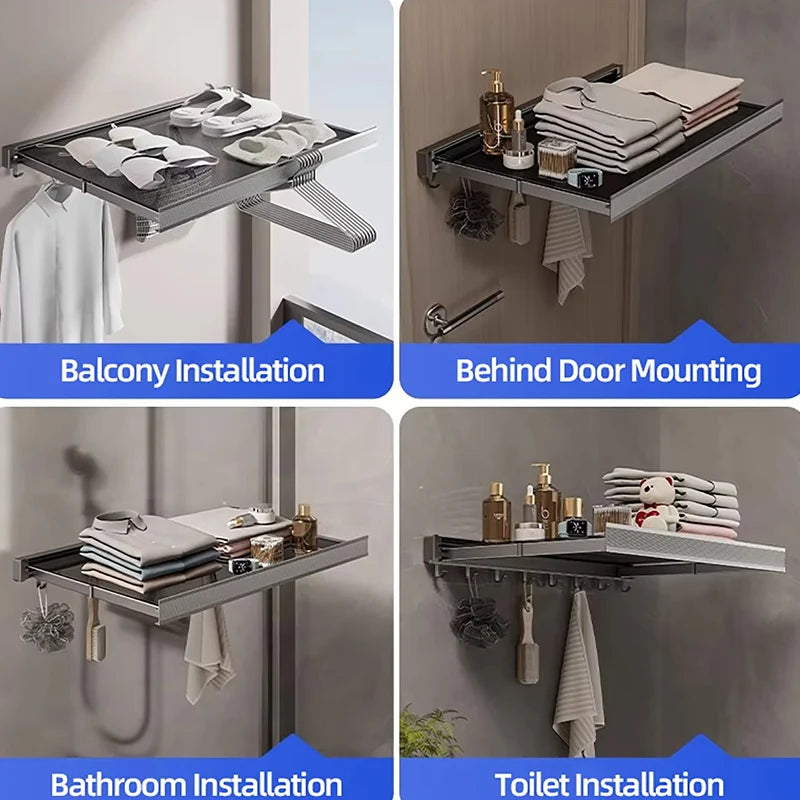 Balcony Installation

Behind Door Mounting

Bathroom Installation

Toilet Installation