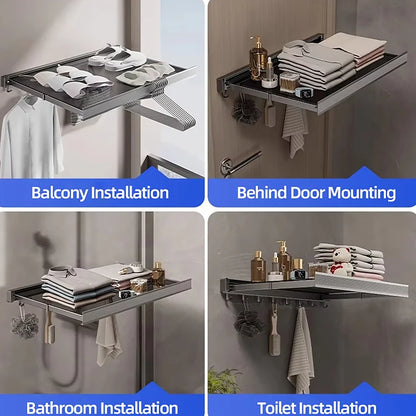 Balcony Installation

Behind Door Mounting

Bathroom Installation

Toilet Installation