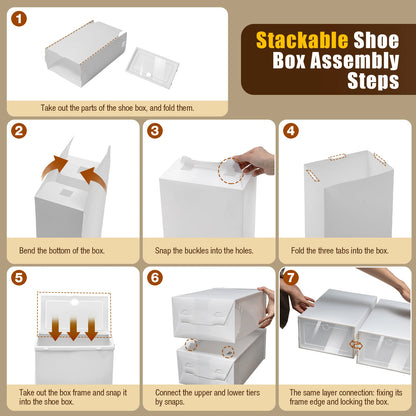 Stackable Shoe Box Assembly Steps

1
Take out the parts of the shoe box, and fold them.

2
Bend the bottom of the box.

3
Snap the buckles into the holes.

4
Fold the three tabs into the box.

5
Take out the box frame and snap it into the shoe box.

6
Connect the upper and lower tiers by snaps.

7
The same layer connection: fixing its frame edge and locking the box.