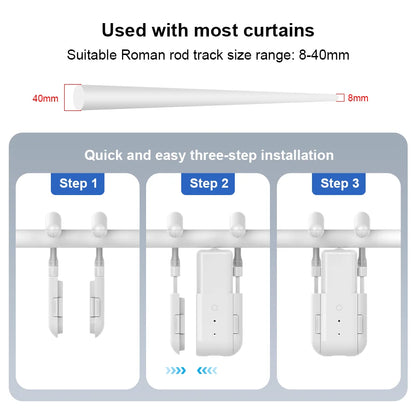 Used with most curtains
Suitable Roman rod track size range: 8-40mm

40mm
8mm

Quick and easy three-step installation

Step 1

Step 2

Step 3