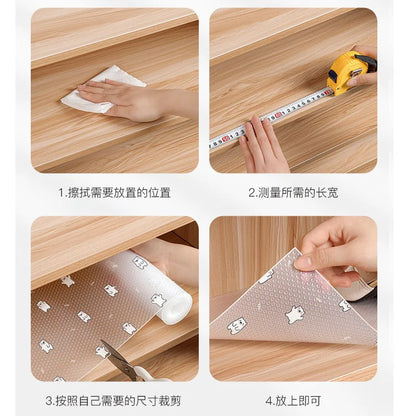 1.擦拭需要放置的位置

2.测量所需的长宽

3.按照自己需要的尺寸裁剪

4.放上即可