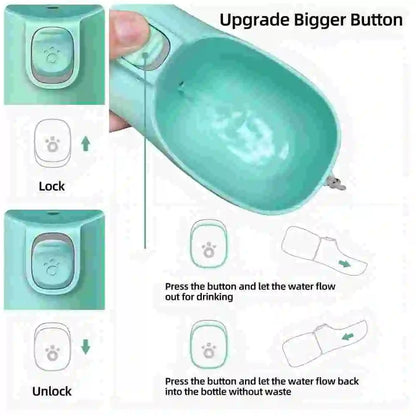 Upgrade Bigger Button

Lock

Unlock

Press the button and let the water flow out for drinking

Press the button and let the water flow back into the bottle without waste