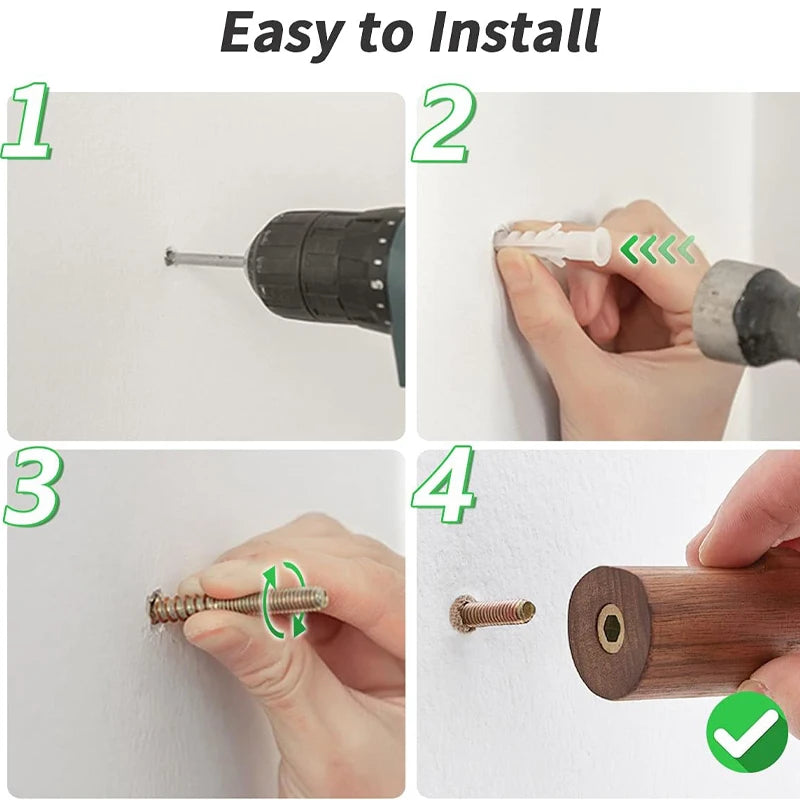 Easy to Install

1

2

3

4