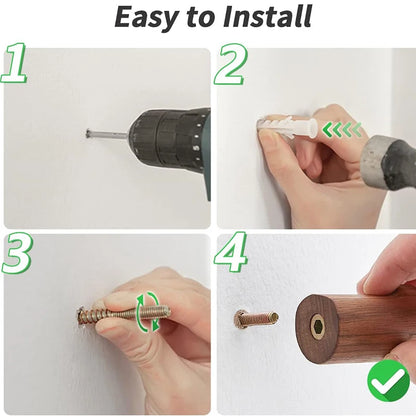 Easy to Install

1

2

3

4