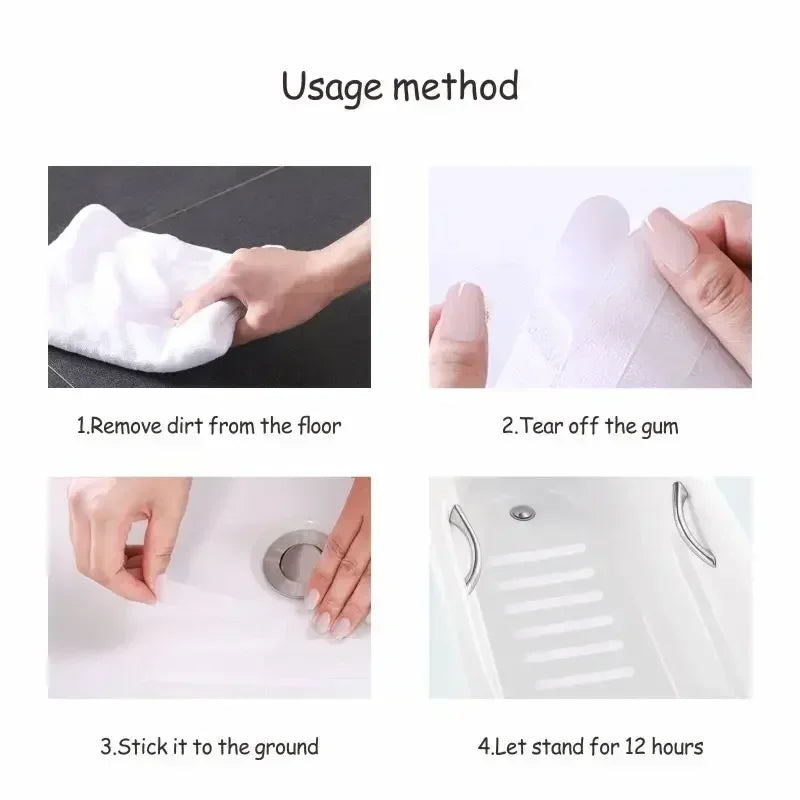 Usage method

1.Remove dirt from the floor

2.Tear off the gum

3.Stick it to the ground

4.Let stand for 12 hours