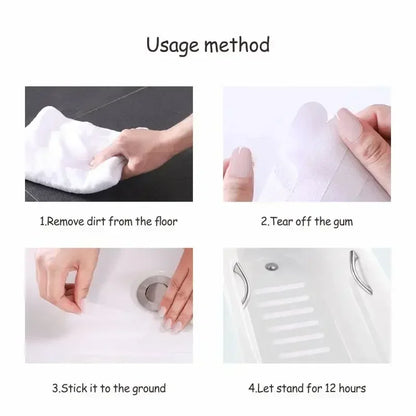 Usage method

1.Remove dirt from the floor

2.Tear off the gum

3.Stick it to the ground

4.Let stand for 12 hours