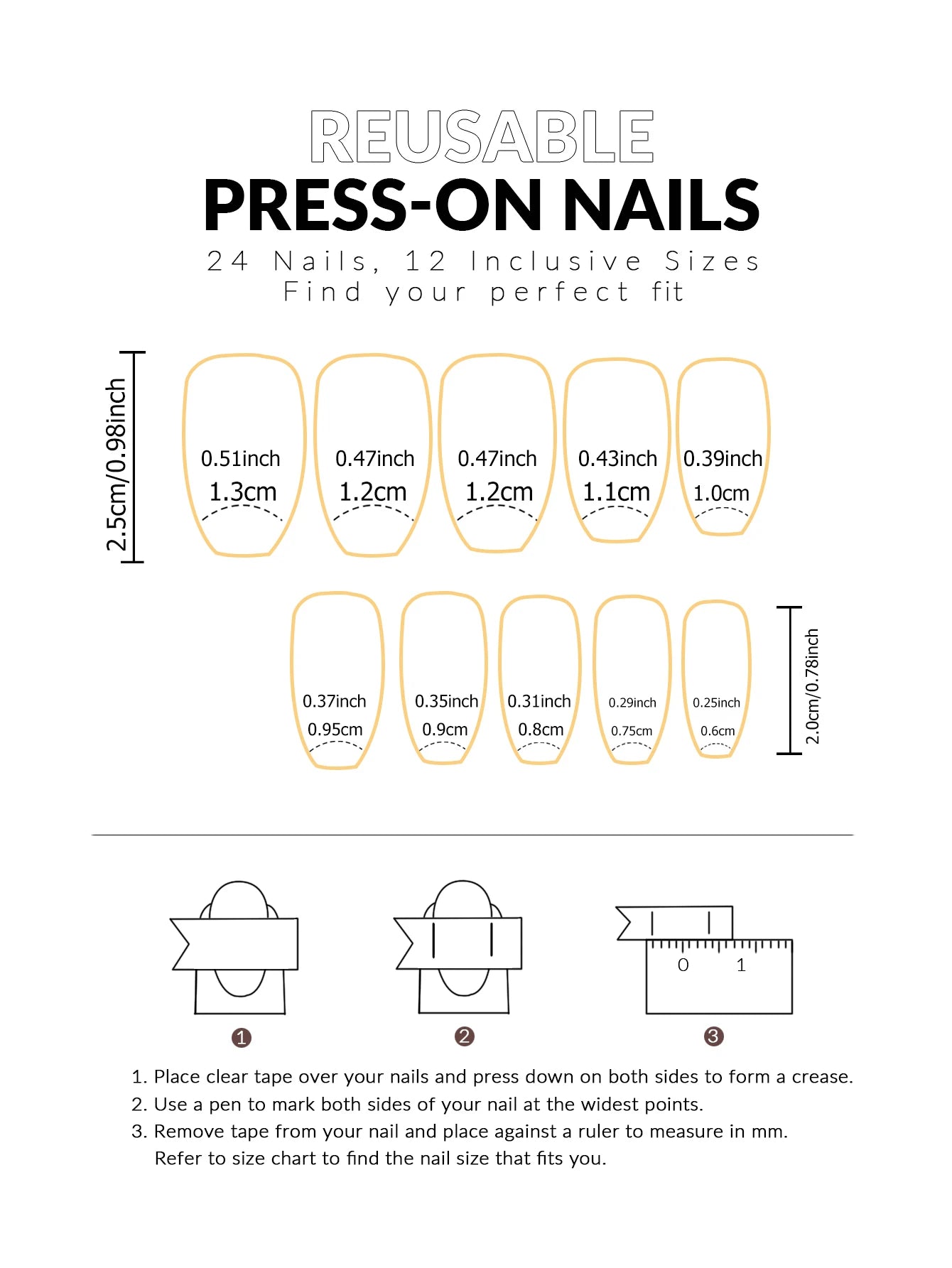 REUSABLE
PRESS-ON NAILS
24 Nails, 12 Inclusive Sizes
Find your perfect fit

2.5cm/0.98inch

0.51inch 1.3cm
0.47inch 1.2cm
0.47inch 1.2cm
0.43inch 1.1cm
0.39inch 1.0cm

0.37inch 0.95cm
0.35inch 0.9cm
0.31inch 0.8cm
0.29inch 0.75cm
0.25inch 0.6cm

2.0cm/0.78inch

0 1

1
2
3

1. Place clear tape over your nails and press down on both sides to form a crease.
2. Use a pen to mark both sides of your nail at the widest points.
3. Remove tape from your nail and place against a ruler to measure in mm. Refer to size chart to find the nail size that fits you.