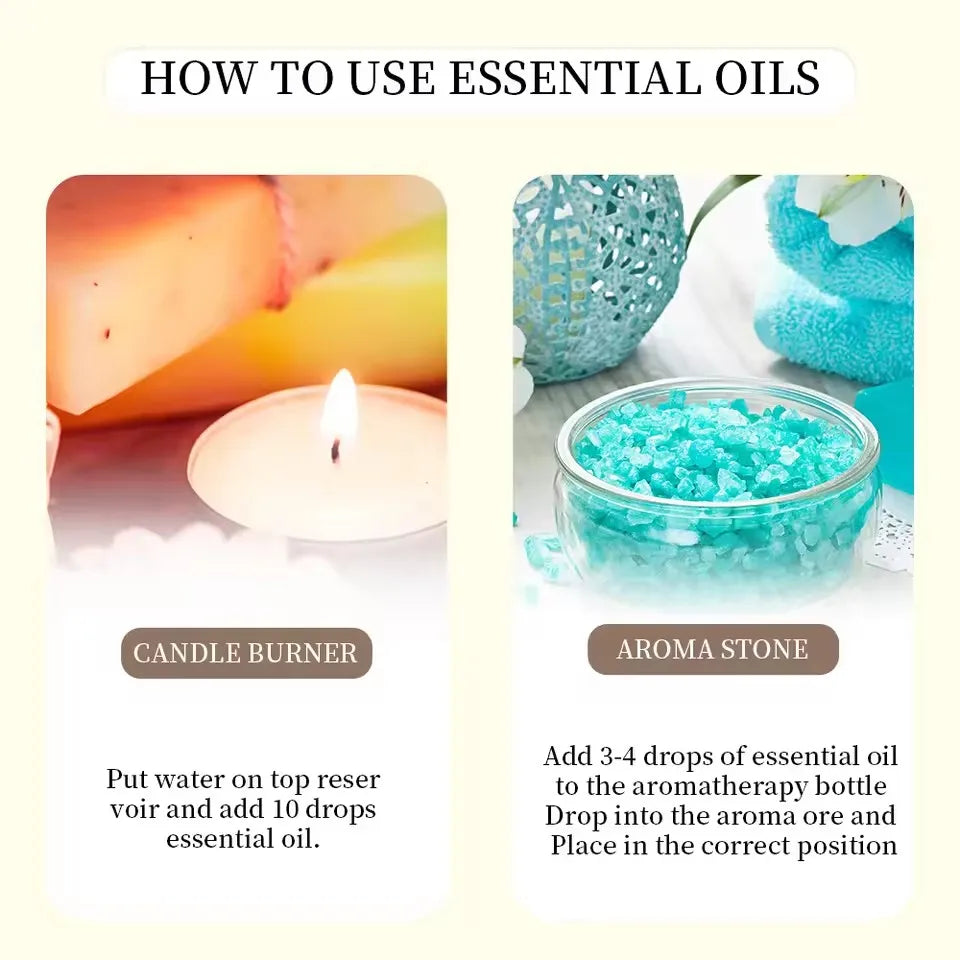 HOW TO USE ESSENTIAL OILS

CANDLE BURNER

Put water on top reser voir and add 10 drops essential oil.

AROMA STONE

Add 3-4 drops of essential oil to the aromatherapy bottle Drop into the aroma ore and Place in the correct position