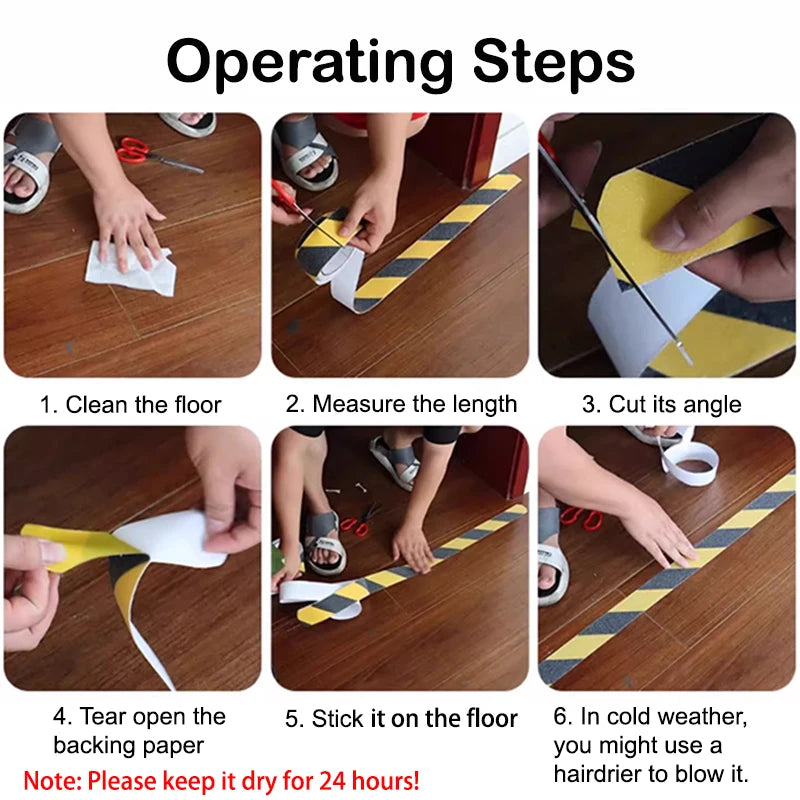 Operating Steps

1. Clean the floor

2. Measure the length

3. Cut its angle

4. Tear open the backing paper

5. Stick it on the floor

6. In cold weather, you might use a hairdrier to blow it.

Note: Please keep it dry for 24 hours!