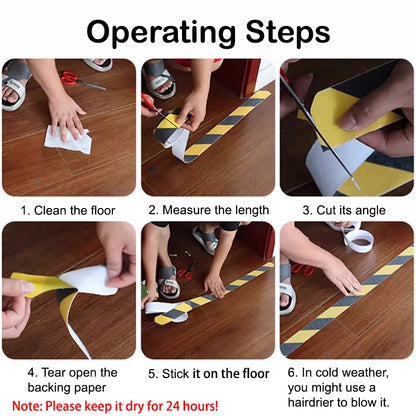 Operating Steps

1. Clean the floor

2. Measure the length

3. Cut its angle

4. Tear open the backing paper

5. Stick it on the floor

6. In cold weather, you might use a hairdrier to blow it.

Note: Please keep it dry for 24 hours!